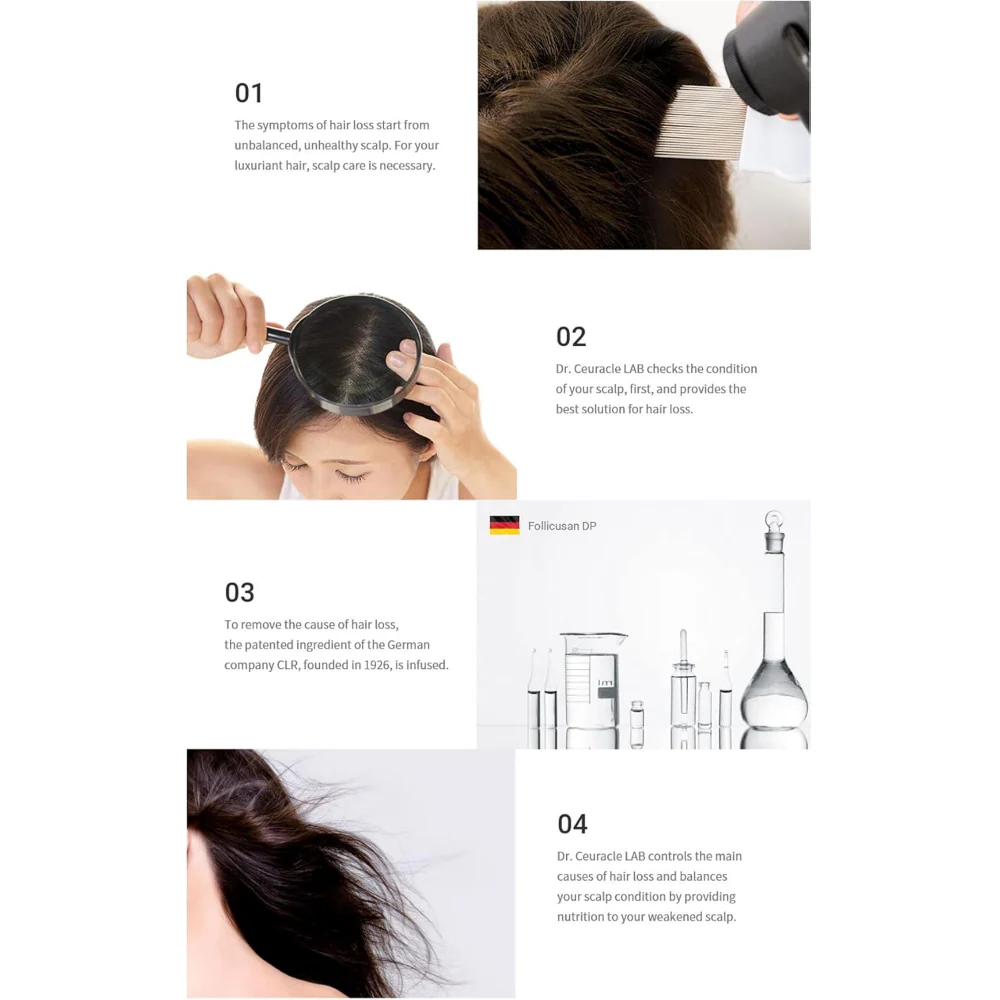 01

The symptoms of hair loss start from unbalanced, unhealthy scalp. For your luxuriant hair, scalp care is necessary.

02

Dr. Ceuracle LAB checks the condition of your scalp, first, and provides the best solution for hair loss.

Follicusan DP

03

To remove the cause of hair loss, the patented ingredient of the German company CLR, founded in 1926, is infused.

04

Dr. Ceuracle LAB controls the main causes of hair loss and balances your scalp condition by providing nutrition to your weakened scalp.